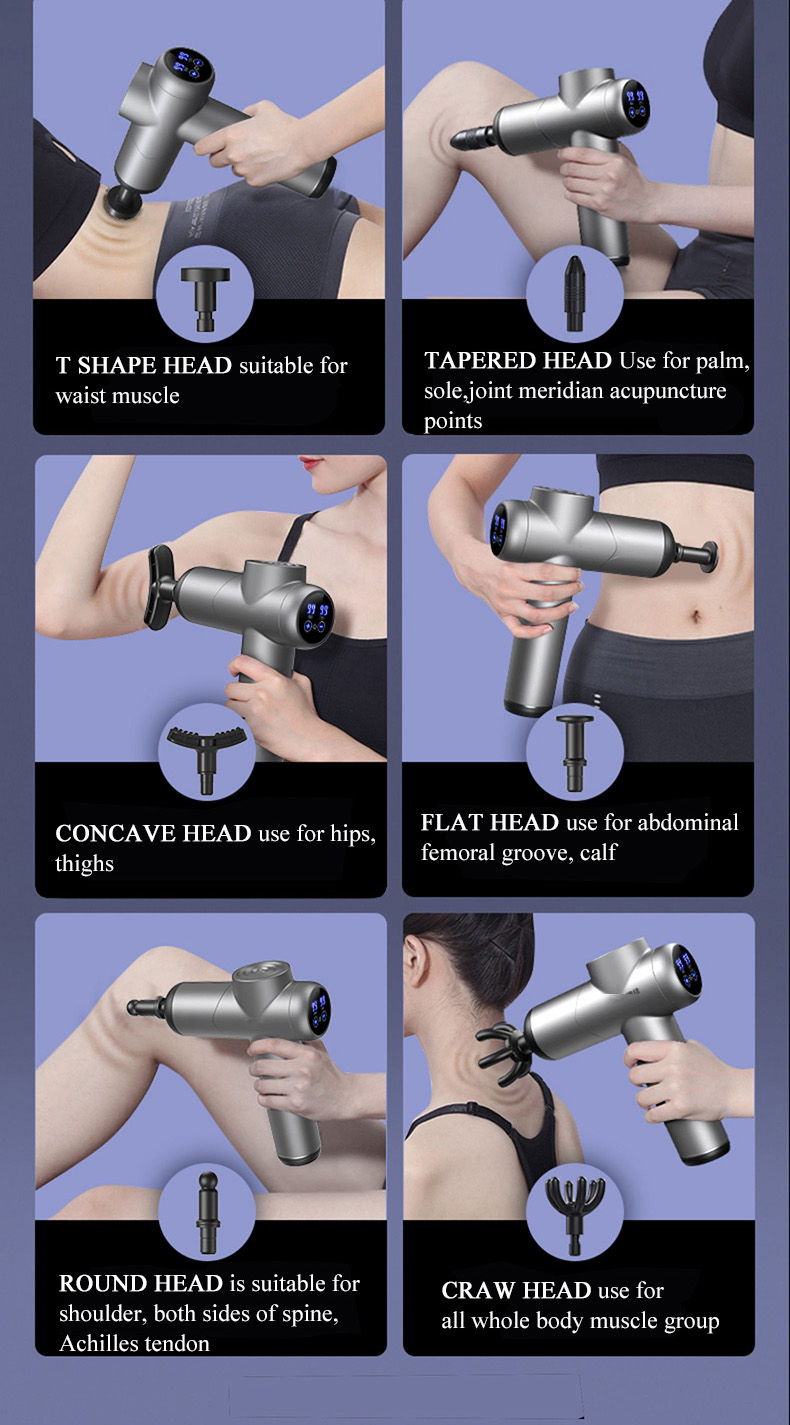 T SHAPE HEAD suitable for waist muscle

TAPERED HEAD Use for palm, sole,joint meridian acupuncture points

CONCAVE HEAD use for hips, thighs

FLAT HEAD use for abdominal femoral groove, calf

ROUND HEAD is suitable for shoulder, both sides of spine, Achilles tendon

CRAW HEAD use for all whole body muscle group